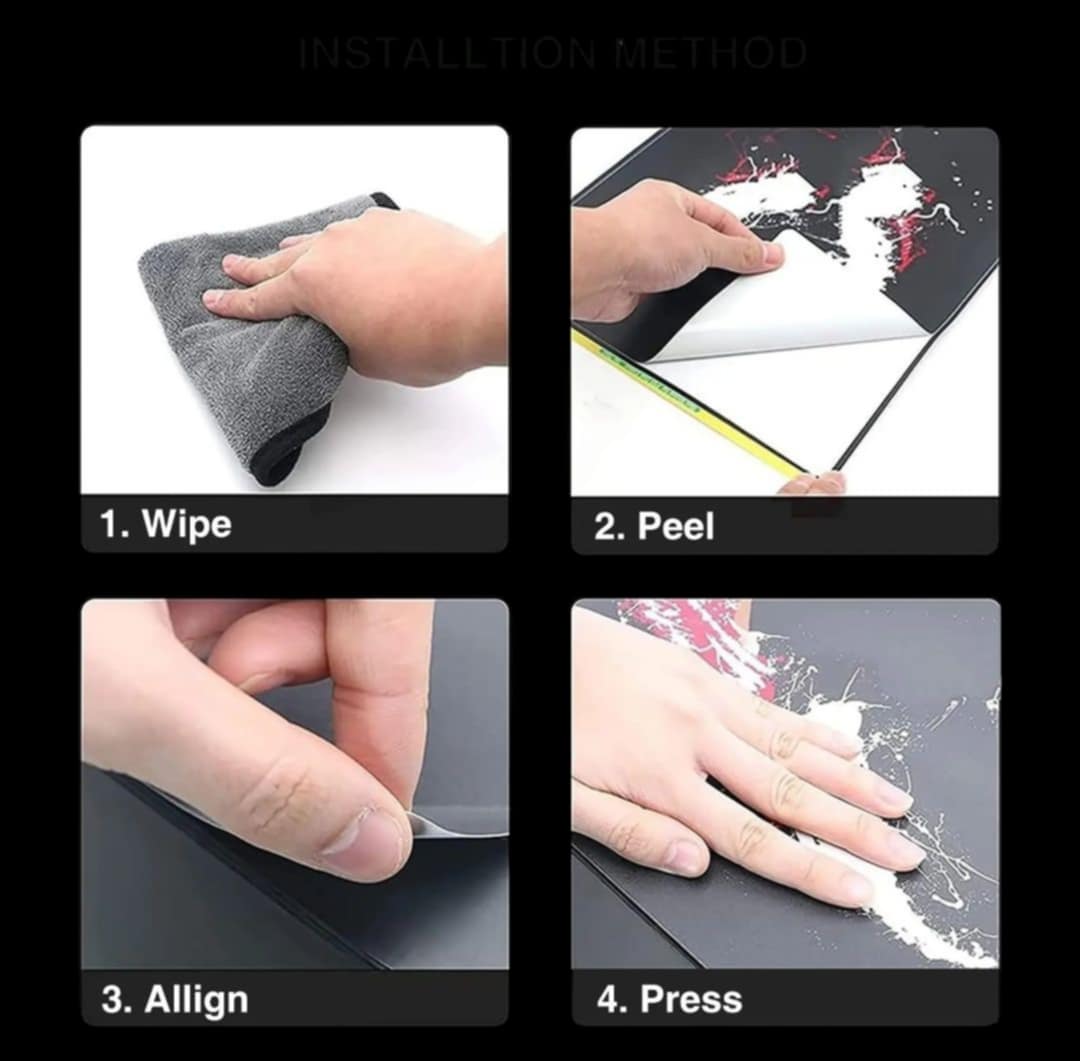 INSTALLTION METHOD

1. Wipe

2. Peel

3. Allign

4. Press