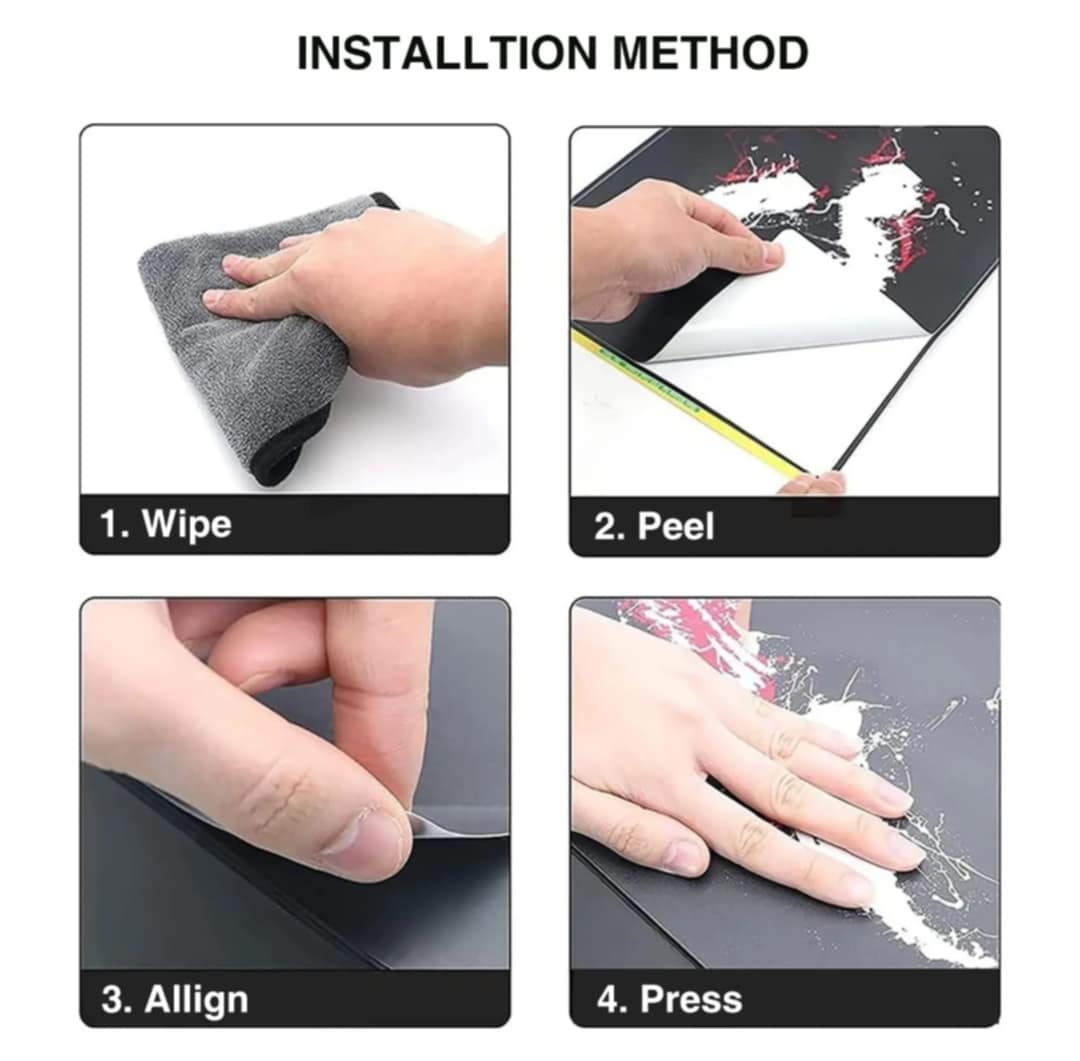 INSTALLTION METHOD

1. Wipe

2. Peel

3. Allign

4. Press